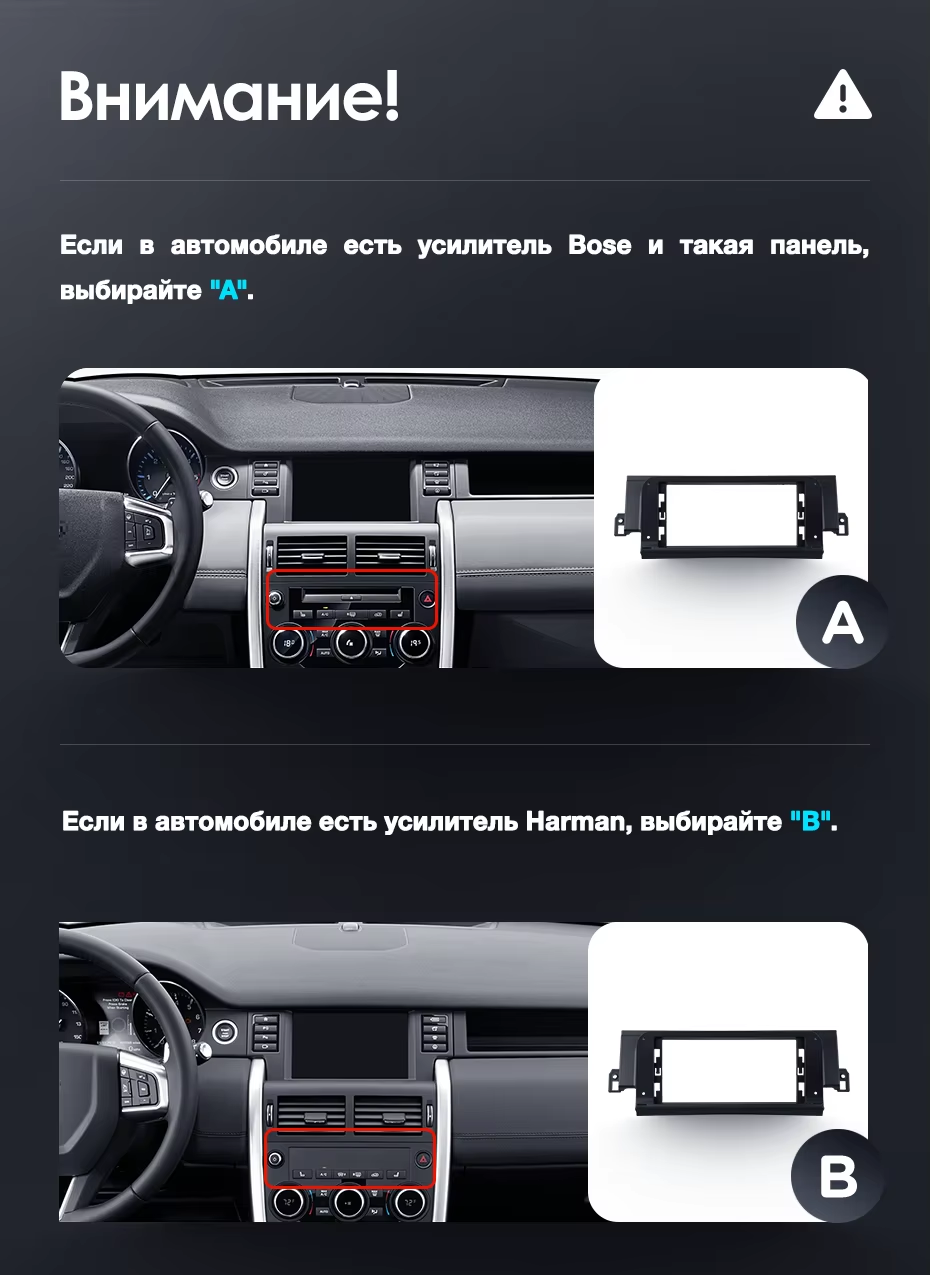 Внимание!

Если в автомобиле есть усилитель Bose и такая панель, выбирайте "A".

A

Если в автомобиле есть усилитель Harman, выбирайте "B".

B