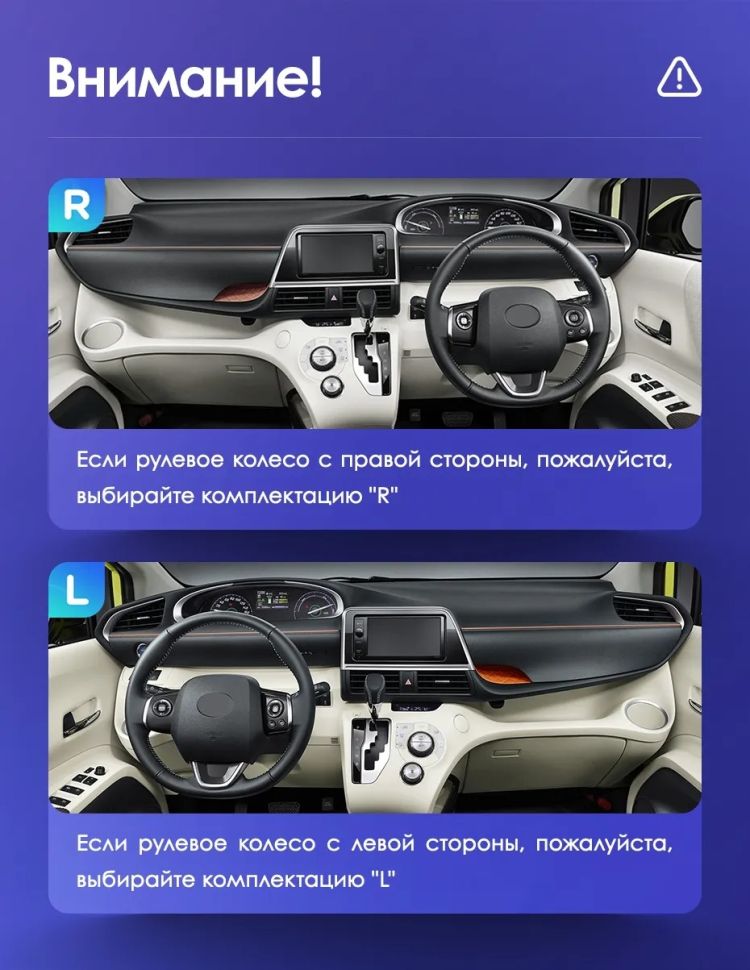 Внимание!

R

Если рулевое колесо с правой стороны, пожалуйста, выбирайте комплектацию "R"

L

Если рулевое колесо с левой стороны, пожалуйста, выбирайте комплектацию "L"